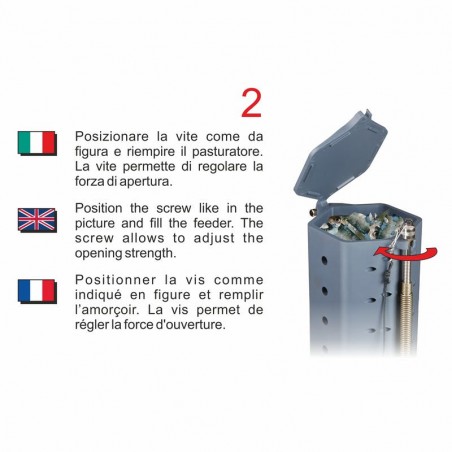 2

Posizionare la vite come da figura e riempire il pasturatore. La vite permette di regolare la forza di apertura.

Position the screw like in the picture and fill the feeder. The screw allows to adjust the opening strength.

Positionner la vis comme indiqué en figure et remplir l'amorçoir. La vis permet de régler la force d'ouverture.